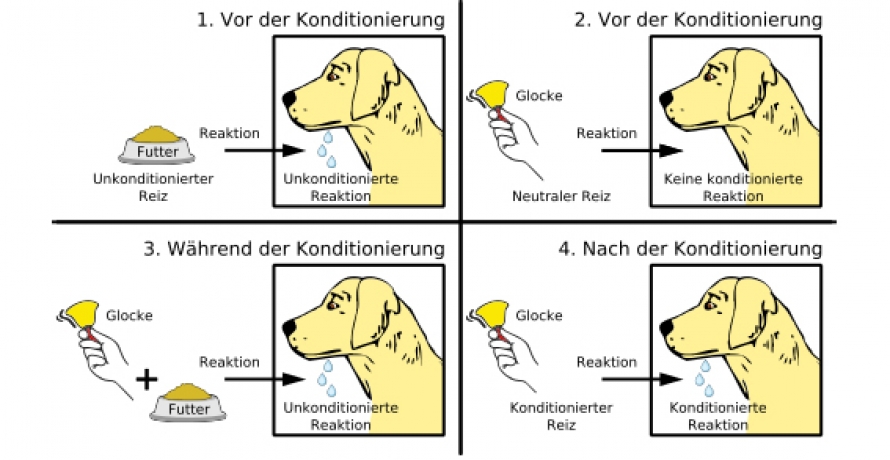 1. Vor der Konditionierung

Futter

Unkonditionierter Reiz

Reaktion

Unkonditionierte Reaktion

2. Vor der Konditionierung

Glocke

Neutraler Reiz

Reaktion

Keine konditionierte Reaktion

3. Während der Konditionierung

Glocke

+

Futter

Reaktion

Unkonditionierte Reaktion

4. Nach der Konditionierung

Glocke

Konditionierter Reiz

Reaktion

Konditionierte Reaktion